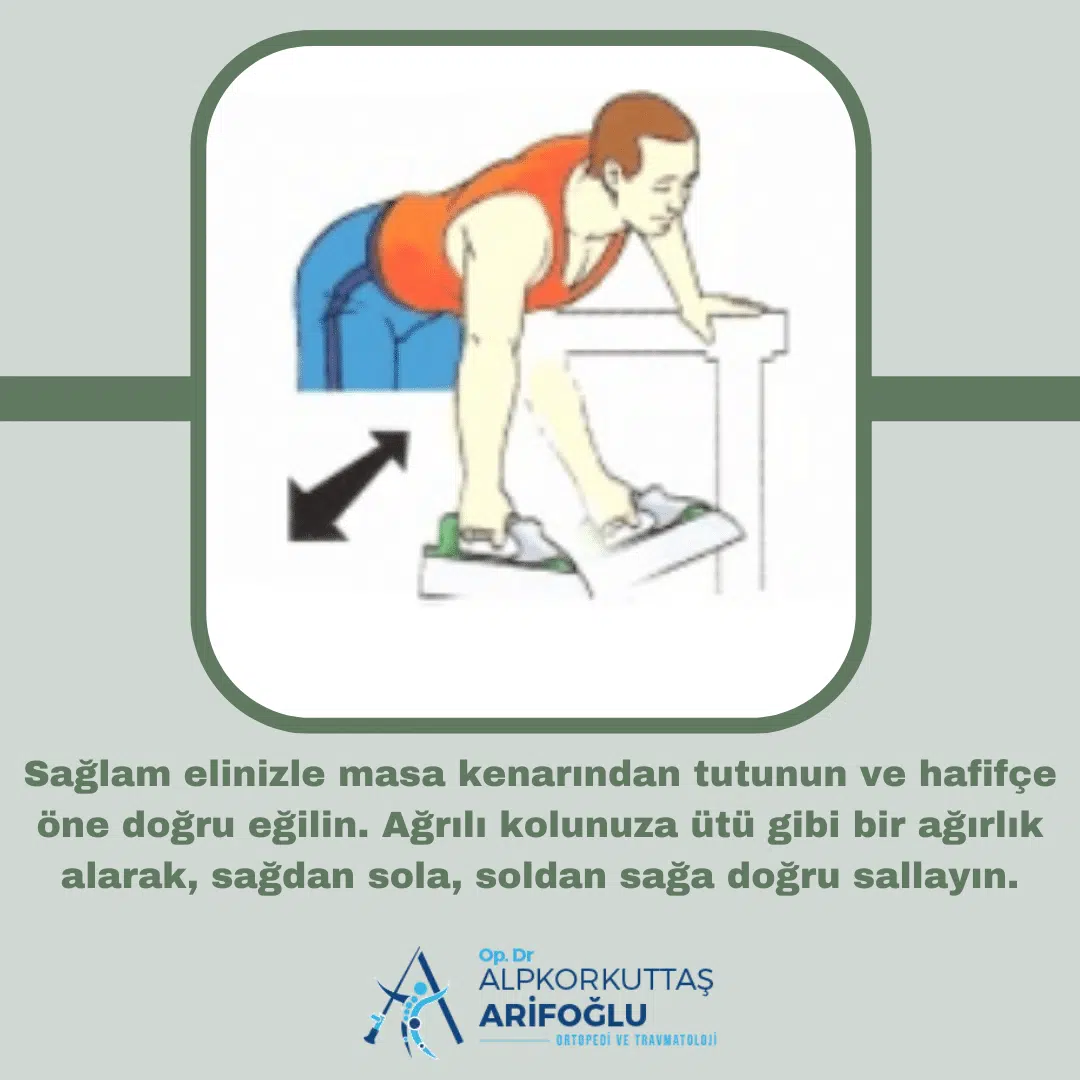 Sağlam elinizle masa kenarından tutunun ve hafifçe öne doğru eğilin. Ağrılı kolunuza ütü gibi bir ağırlık alarak, sağdan sola, soldan sağa doğru sallayın.

Op. Dr
ALPKORKUTTAŞ
ARİFOĞLU
ORTOPEDİ VE TRAVMATOLOJİ